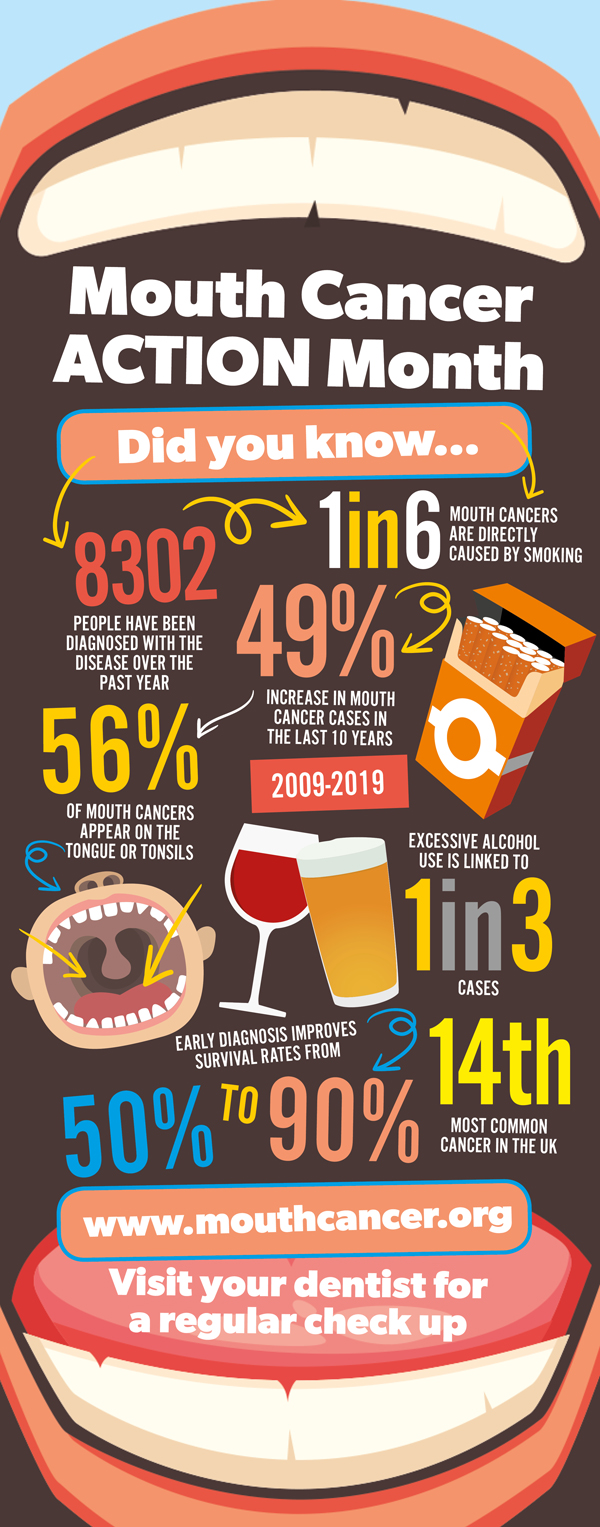 Mouth Cancer ACTION Month

Did you know...

8302

PEOPLE HAVE BEEN DIAGNOSED WITH THE DISEASE OVER THE PAST YEAR

1in6

MOUTH CANCERS ARE DIRECTLY CAUSED BY SMOKING

49%

INCREASE IN MOUTH CANCER CASES IN THE LAST 10 YEARS

2009-2019

56%

OF MOUTH CANCERS APPEAR ON THE TONGUE OR TONSILS

EXCESSIVE ALCOHOL USE IS LINKED TO

1in3

CASES

EARLY DIAGNOSIS IMPROVES SURVIVAL RATES FROM

50% TO 90%

14th

MOST COMMON CANCER IN THE UK

www.mouthcancer.org

Visit your dentist for a regular check up